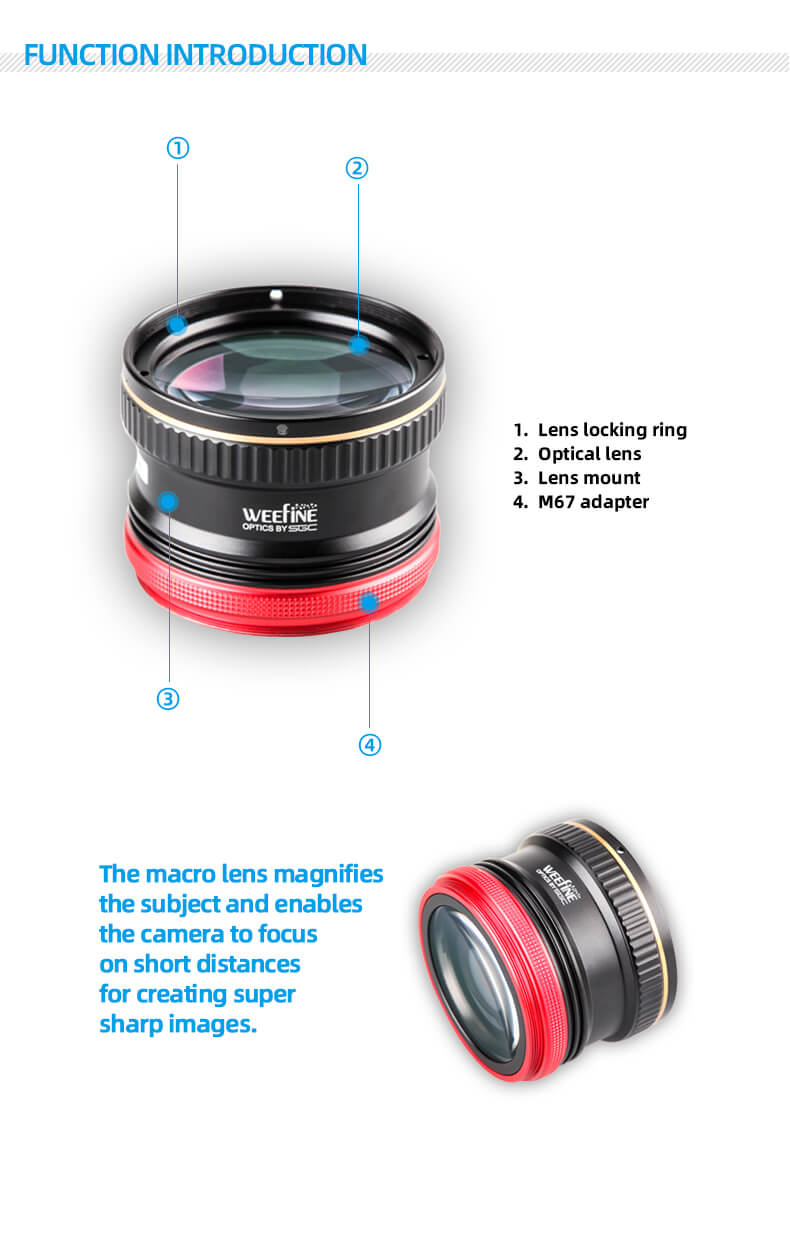 FUNCTION INTRODUCTION

①

②

WEEFINE
OPTICS BY SGC

③

④

1. Lens locking ring
2. Optical lens
3. Lens mount
4. M67 adapter

The macro lens magnifies the subject and enables the camera to focus on short distances for creating super sharp images.

WEEFINE
OPTICS BY SGC